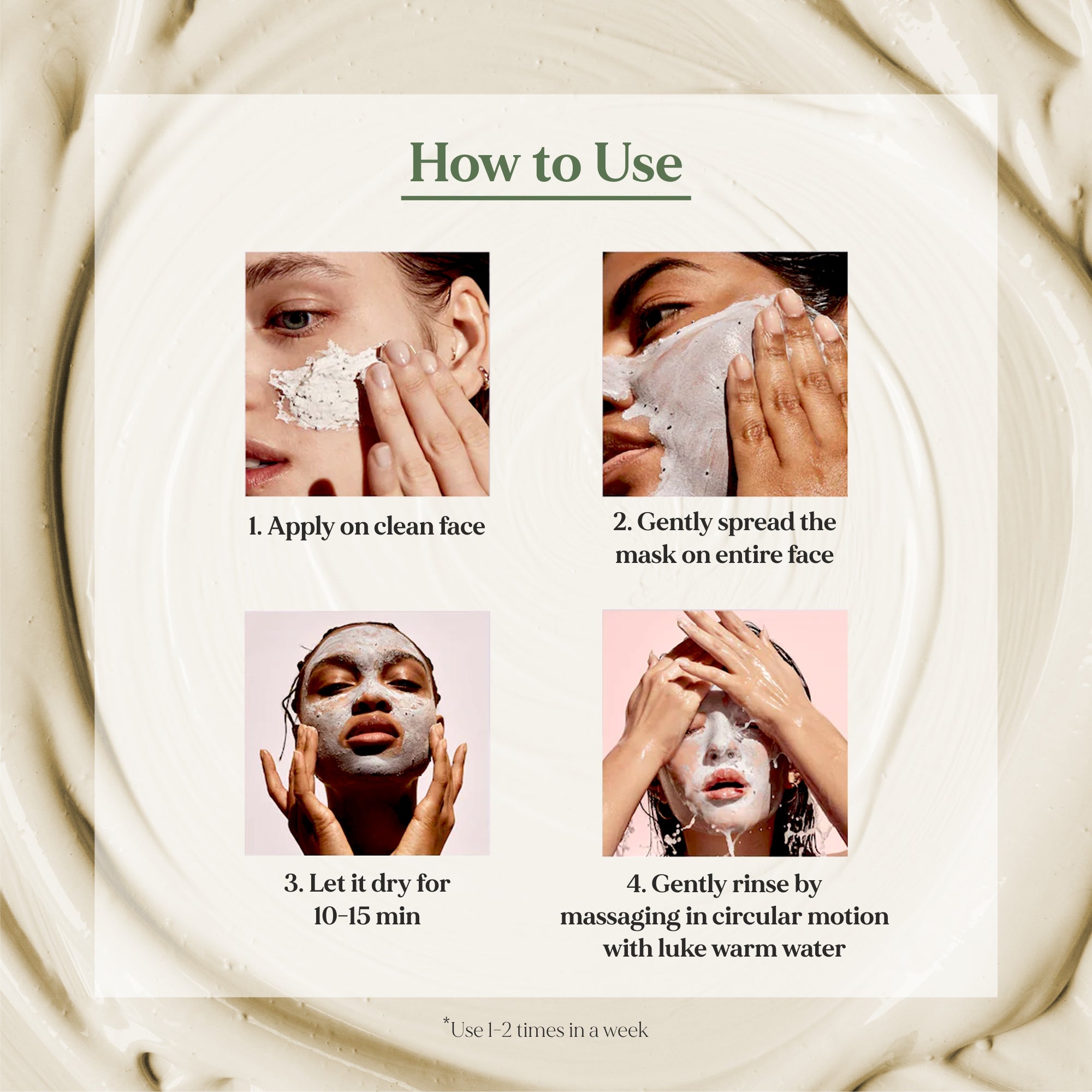 How to Use

1. Apply on clean face

2. Gently spread the mask on entire face

3. Let it dry for 10-15 min

4. Gently rinse by massaging in circular motion with luke warm water

*Use 1-2 times in a week