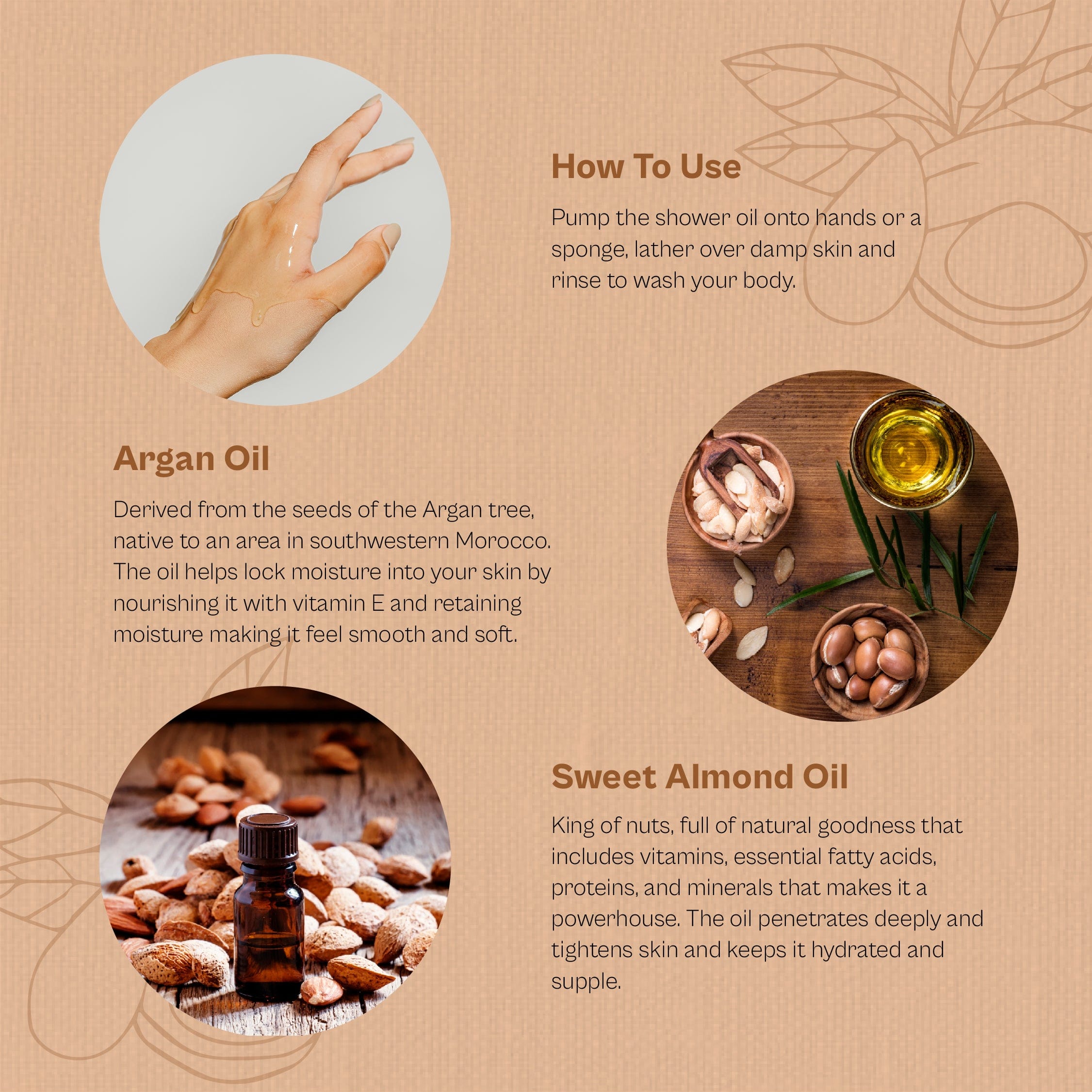 How To Use

Pump the shower oil onto hands or a sponge, lather over damp skin and rinse to wash your body.

Argan Oil

Derived from the seeds of the Argan tree, native to an area in southwestern Morocco. The oil helps lock moisture into your skin by nourishing it with vitamin E and retaining moisture making it feel smooth and soft.

Sweet Almond Oil

King of nuts, full of natural goodness that includes vitamins, essential fatty acids, proteins, and minerals that makes it a powerhouse. The oil penetrates deeply and tightens skin and keeps it hydrated and supple.